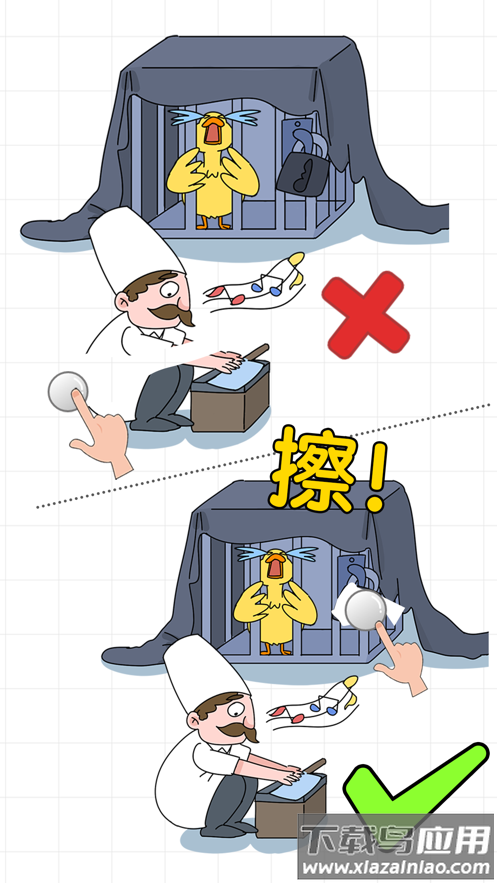 擦!

下载鸟应用
www.xiazainiao.com