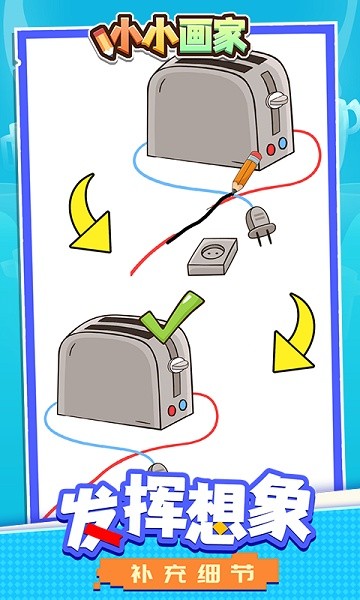 小小画家

发挥想象

补充细节