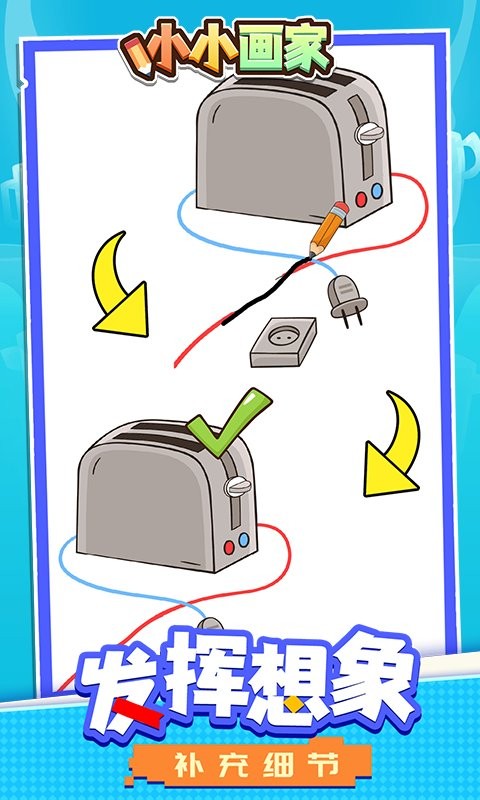 小小画家

发挥想象

补充细节