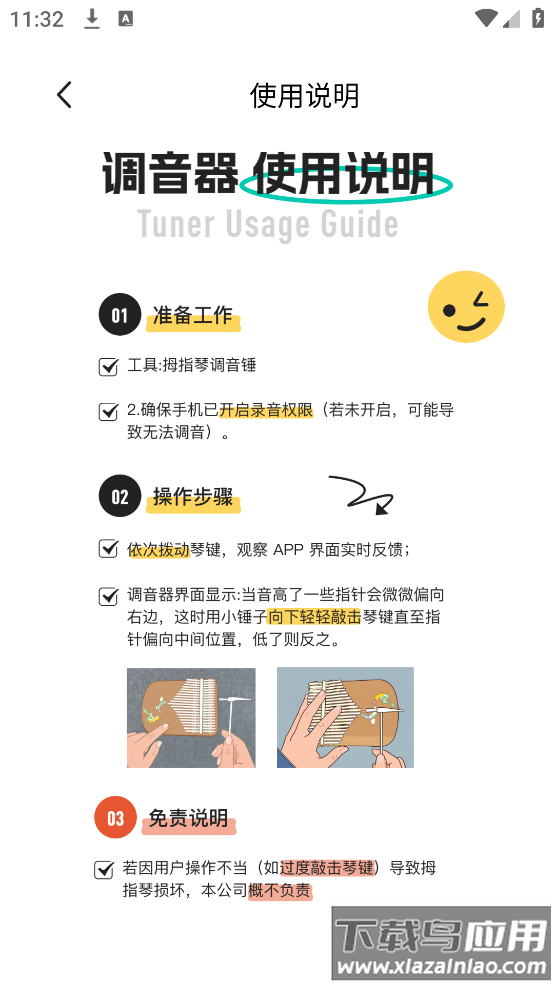 11:32

使用说明

调音器 使用说明

Tuner Usage Guide

01 准备工作

工具:拇指琴调音锤

2.确保手机已开启录音权限（若未开启，可能导致无法调音）。

02 操作步骤

依次拨动琴键，观察 APP 界面实时反馈；

调音器界面显示:当音高了一些指针会微微偏向右边，这时用小锤子向下轻轻敲击琴键直至指针偏向中间位置，低了则反之。

03 免责说明

若因用户操作不当（如过度敲击琴键）导致拇指琴损坏，本公司概不负责

下载鸟应用
www.xiazainiao.com