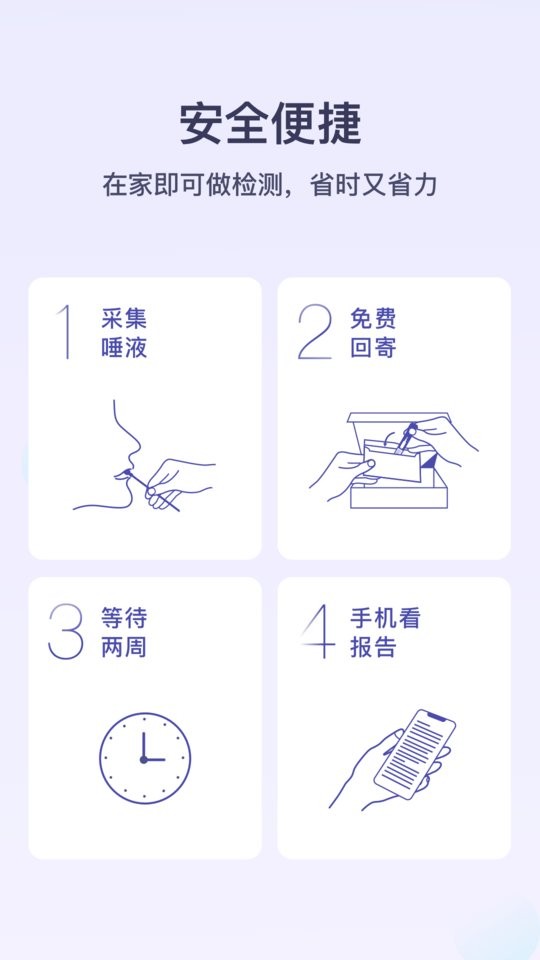 安全便捷

在家即可做检测，省时又省力

1 采集唾液

2 免费回寄

3 等待两周

4 手机看报告