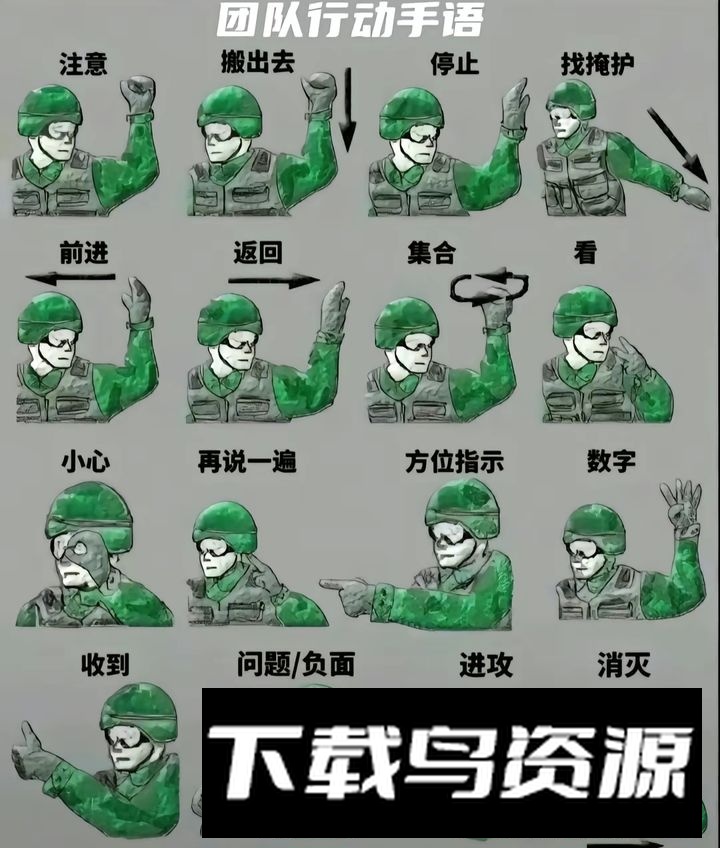 团队行动手语

注意

搬出去

停止

找掩护

前进

返回

集合

看

小心

再说一遍

方位指示

数字

收到

问题/负面

进攻

消灭

下载鸟资源