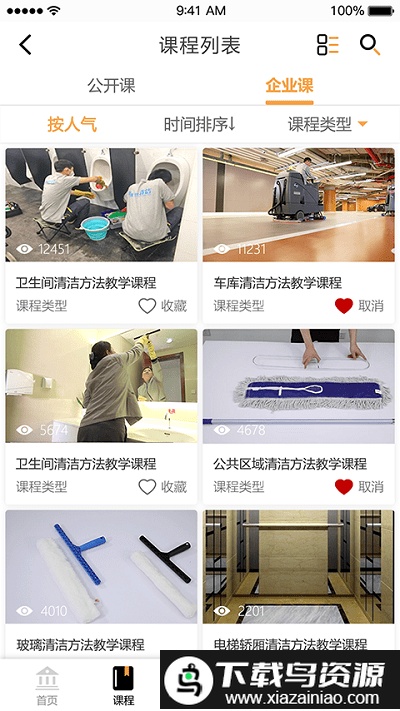 9:41 AM
100%
课程列表
公开课
企业课
按人气
时间排序↓
课程类型
12451
卫生间清洁方法教学课程
课程类型
收藏
11231
车库清洁方法教学课程
课程类型
取消
5674
卫生间清洁方法教学课程
课程类型
收藏
4678
公共区域清洁方法教学课程
课程类型
取消
4010
玻璃清洁方法教学课程
2201
电梯轿厢清洁方法教学课程
首页
课程
下载鸟资源
www.xiazainiao.com